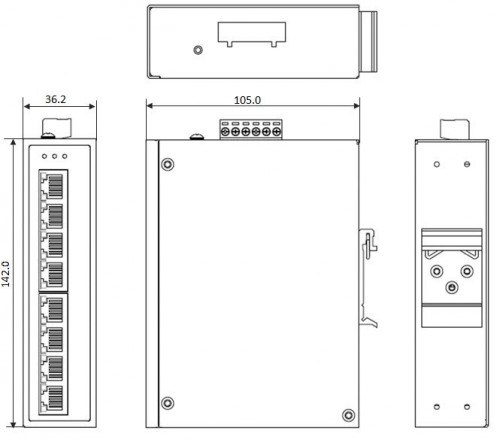 36.2

105.0

142.0